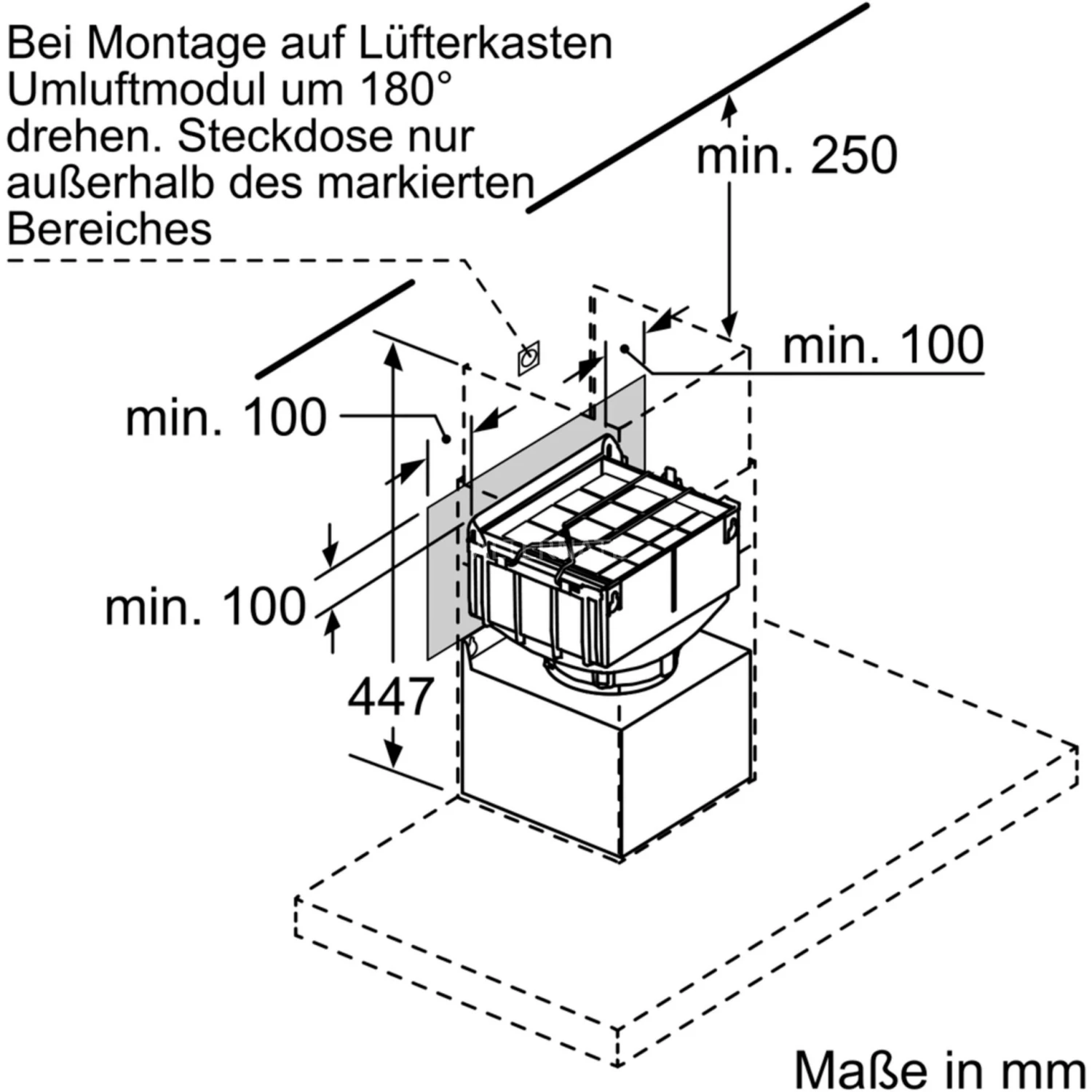 Bei Montage auf Lüfterkasten Umluftmodul um 180° drehen. Steckdose nur außerhalb des markierten Bereiches

min. 250

min. 100

min. 100

min. 100

447

Maße in mm