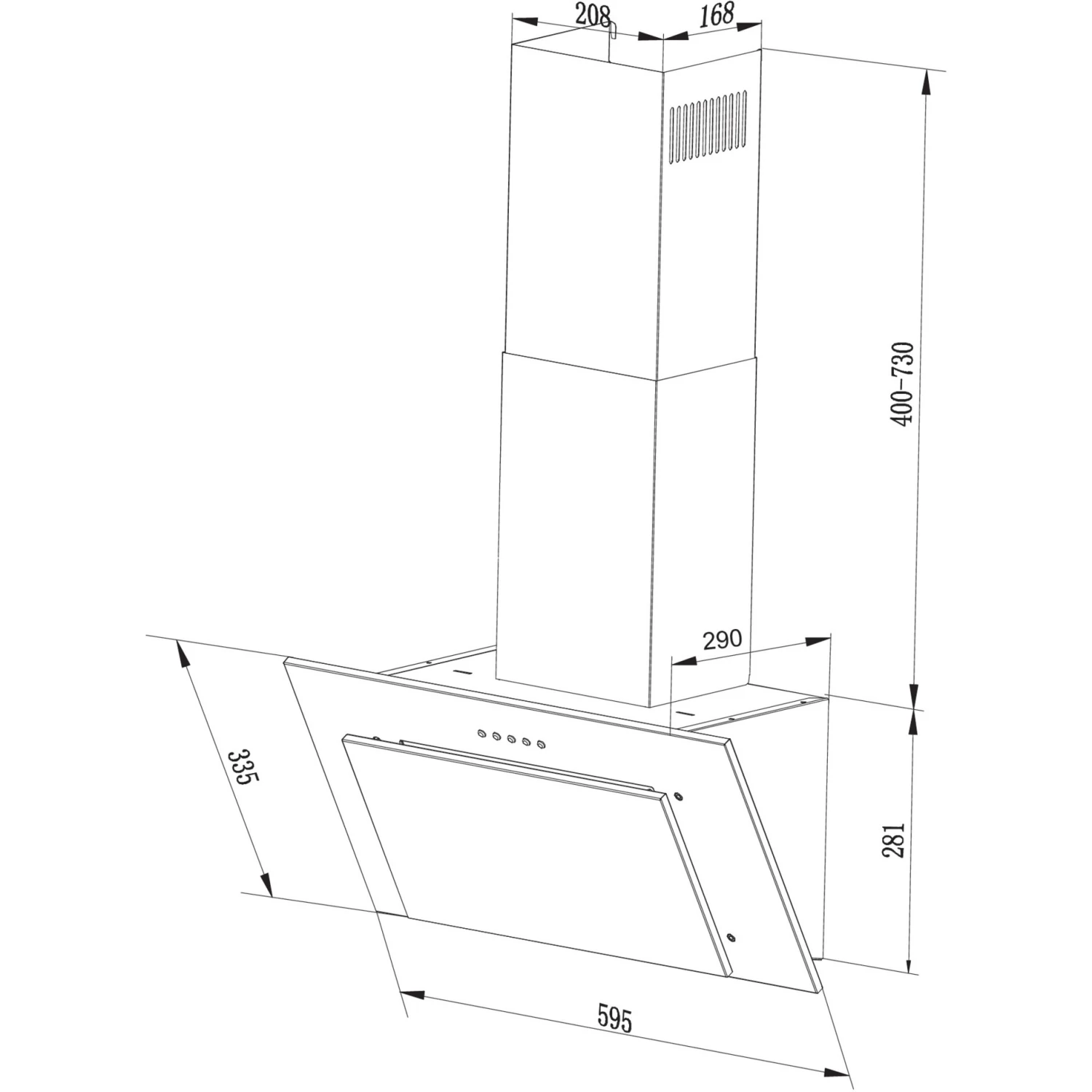 208
168
400-730
290
335
281
595